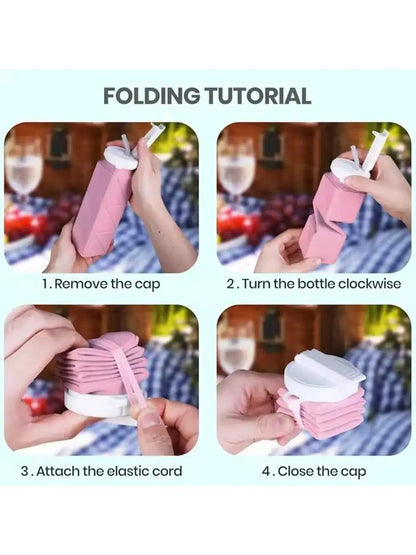 FOLDING TUTORIAL

1. Remove the cap

2. Turn the bottle clockwise

3. Attach the elastic cord

4. Close the cap