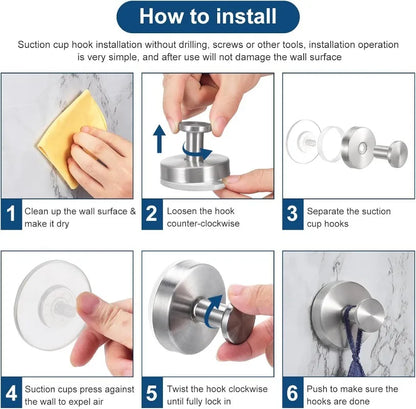 How to install

Suction cup hook installation without drilling, screws or other tools, installation operation is very simple, and after use will not damage the wall surface

1 Clean up the wall surface & make it dry

2 Loosen the hook counter-clockwise

3 Separate the suction cup hooks

4 Suction cups press against the wall to expel air

5 Twist the hook clockwise until fully lock in

6 Push to make sure the hooks are done