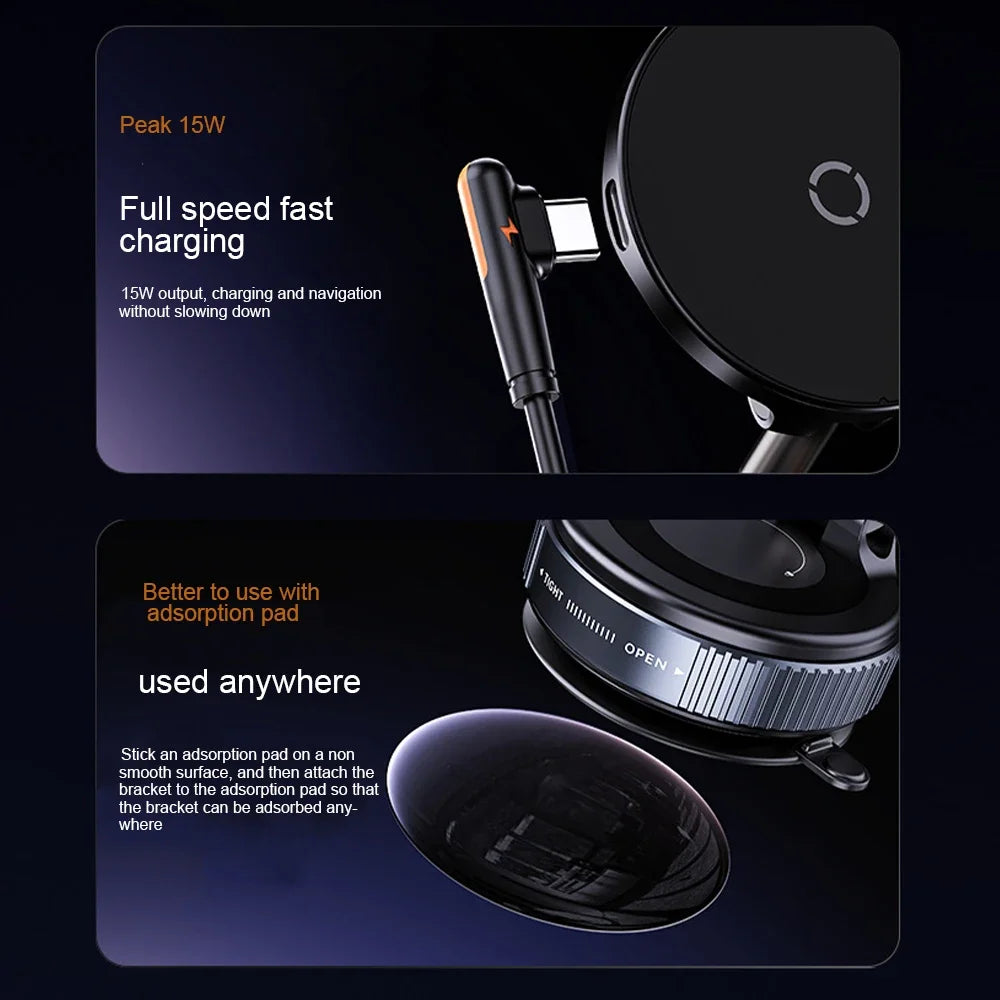 Peak 15W

Full speed fast charging

15W output, charging and navigation without slowing down

Better to use with adsorption pad

used anywhere

Stick an adsorption pad on a non smooth surface, and then attach the bracket to the adsorption pad so that the bracket can be adsorbed anywhere

TIGHT

OPEN