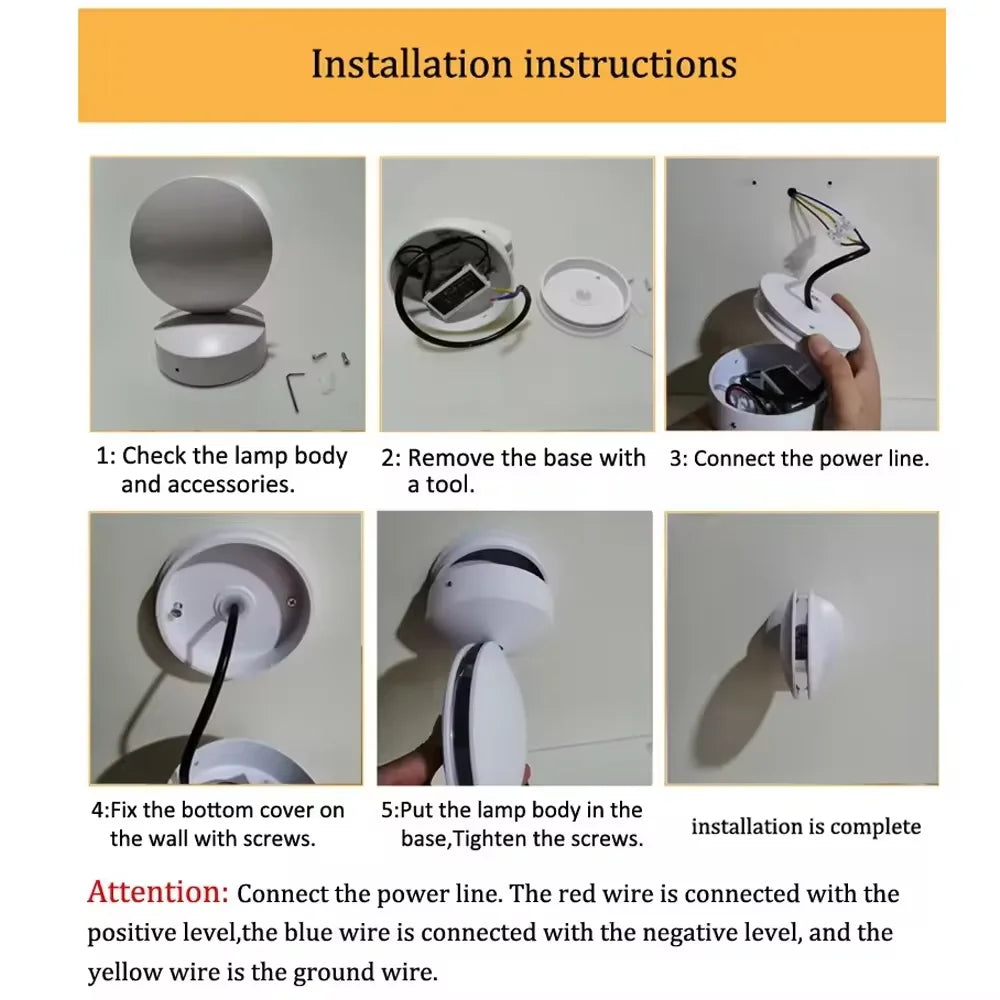 Installation instructions

1: Check the lamp body and accessories.

2: Remove the base with a tool.

3: Connect the power line.

4:Fix the bottom cover on the wall with screws.

5:Put the lamp body in the base,Tighten the screws.

installation is complete

Attention: Connect the power line. The red wire is connected with the positive level,the blue wire is connected with the negative level, and the yellow wire is the ground wire.