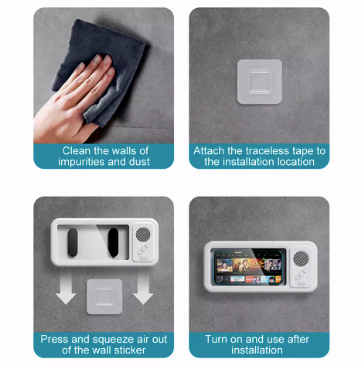 Clean the walls of impurities and dust

Attach the traceless tape to the installation location

Press and squeeze air out of the wall sticker

Turn on and use after installation